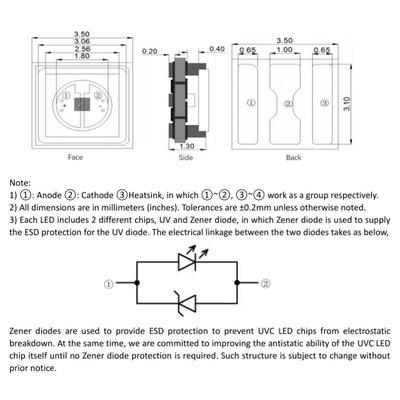 3.50
3.06
2.56
1.80
①
②
+
-
Face

0.20
0.40
1.30
Side

3.50
0.65
1.00
0.65
①
②
③
3.10
Back

Note:
1) ①: Anode ②: Cathode ③Heatsink, in which ①~②, ③~④ work as a group respectively.
2) All dimensions are in millimeters (inches). Tolerances are ±0.2mm unless otherwise noted.
3) Each LED includes 2 different chips, UV and Zener diode, in which Zener diode is used to supply the ESD protection for the UV diode. The electrical linkage between the two diodes takes as below,

①
②

Zener diodes are used to provide ESD protection to prevent UVC LED chips from electrostatic breakdown. At the same time, we are committed to improving the antistatic ability of the UVC LED chip itself until no Zener diode protection is required. Such structure is subject to change without prior notice.